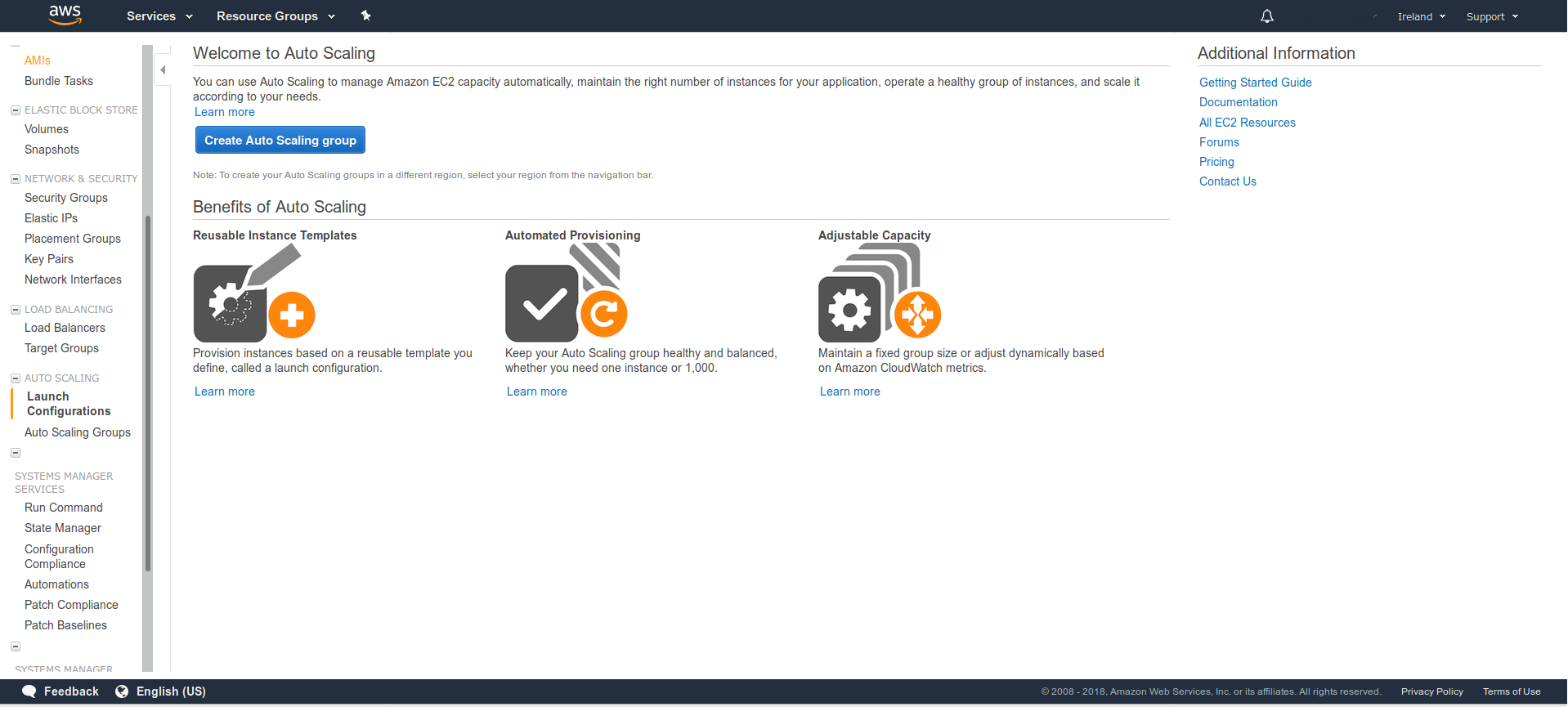 aws Services Resource Groups

Ireland Support

AMIs
Bundle Tasks

ELASTIC BLOCK STORE
Volumes
Snapshots

NETWORK & SECURITY
Security Groups
Elastic IPs
Placement Groups
Key Pairs
Network Interfaces

LOAD BALANCING
Load Balancers
Target Groups

AUTO SCALING
Launch Configurations
Auto Scaling Groups

SYSTEMS MANAGER SERVICES
Run Command
State Manager
Configuration Compliance
Automations
Patch Compliance
Patch Baselines

SYSTEMS MANAGER

Welcome to Auto Scaling

You can use Auto Scaling to manage Amazon EC2 capacity automatically, maintain the right number of instances for your application, operate a healthy group of instances, and scale it according to your needs.
Learn more

Create Auto Scaling group

Note: To create your Auto Scaling groups in a different region, select your region from the navigation bar.

Benefits of Auto Scaling

Reusable Instance Templates

Provision instances based on a reusable template you define, called a launch configuration.

Learn more

Automated Provisioning

Keep your Auto Scaling group healthy and balanced, whether you need one instance or 1,000.

Learn more

Adjustable Capacity

Maintain a fixed group size or adjust dynamically based on Amazon CloudWatch metrics.

Learn more

Additional Information

Getting Started Guide
Documentation
All EC2 Resources
Forums
Pricing
Contact Us

Feedback English (US)

© 2008 - 2018, Amazon Web Services, Inc. or its affiliates. All rights reserved. Privacy Policy Terms of Use